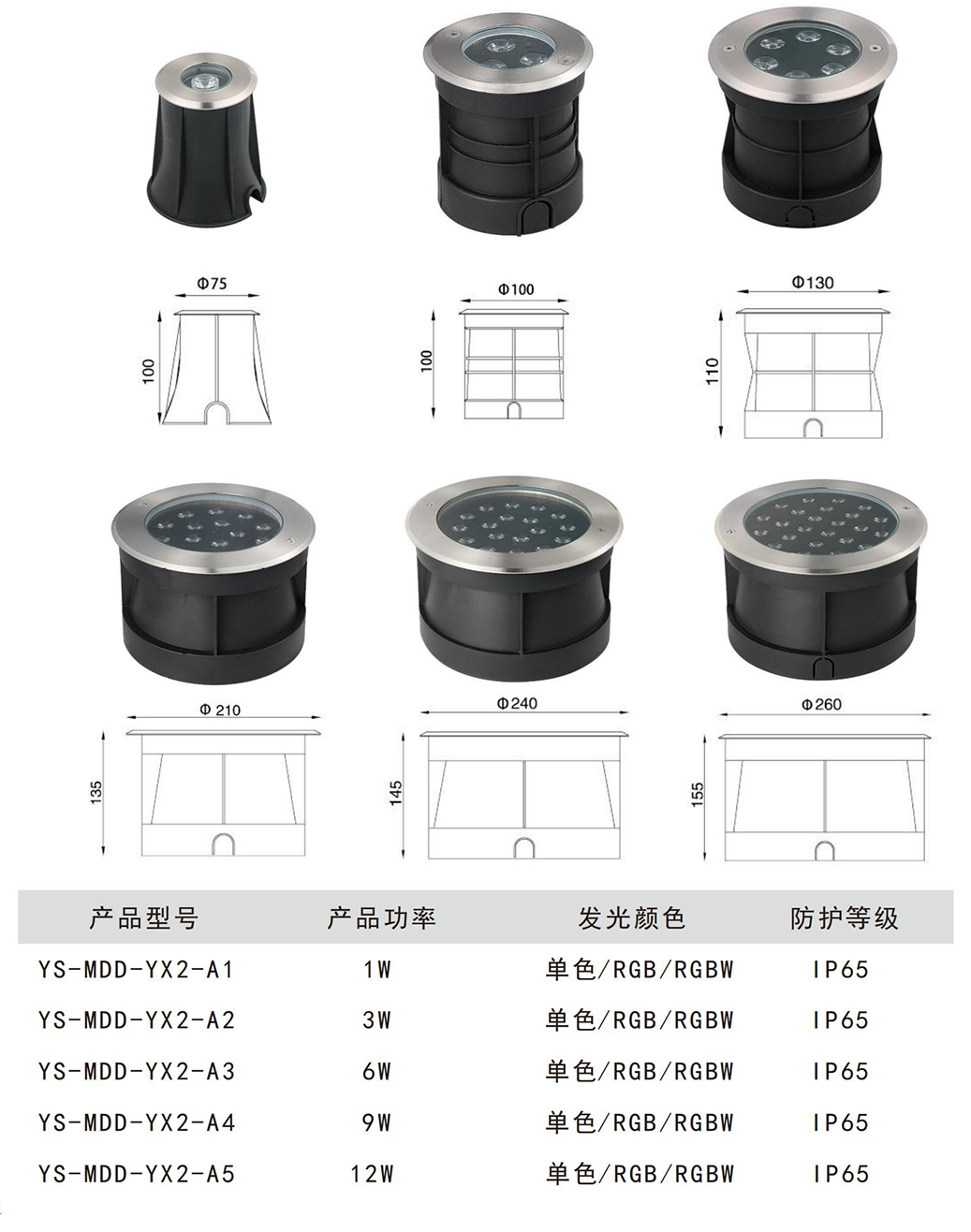 Φ75

100

Φ100

100

Φ130

110

Φ 210

135

Φ240

145

Φ260

155

| 产品型号 | 产品功率 | 发光颜色 | 防护等级 |
|---|---|---|---|
| YS-MDD-YX2-A1 | 1W | 单色/RGB/RGBW | IP65 |
| YS-MDD-YX2-A2 | 3W | 单色/RGB/RGBW | IP65 |
| YS-MDD-YX2-A3 | 6W | 单色/RGB/RGBW | IP65 |
| YS-MDD-YX2-A4 | 9W | 单色/RGB/RGBW | IP65 |
| YS-MDD-YX2-A5 | 12W | 单色/RGB/RGBW | IP65 |