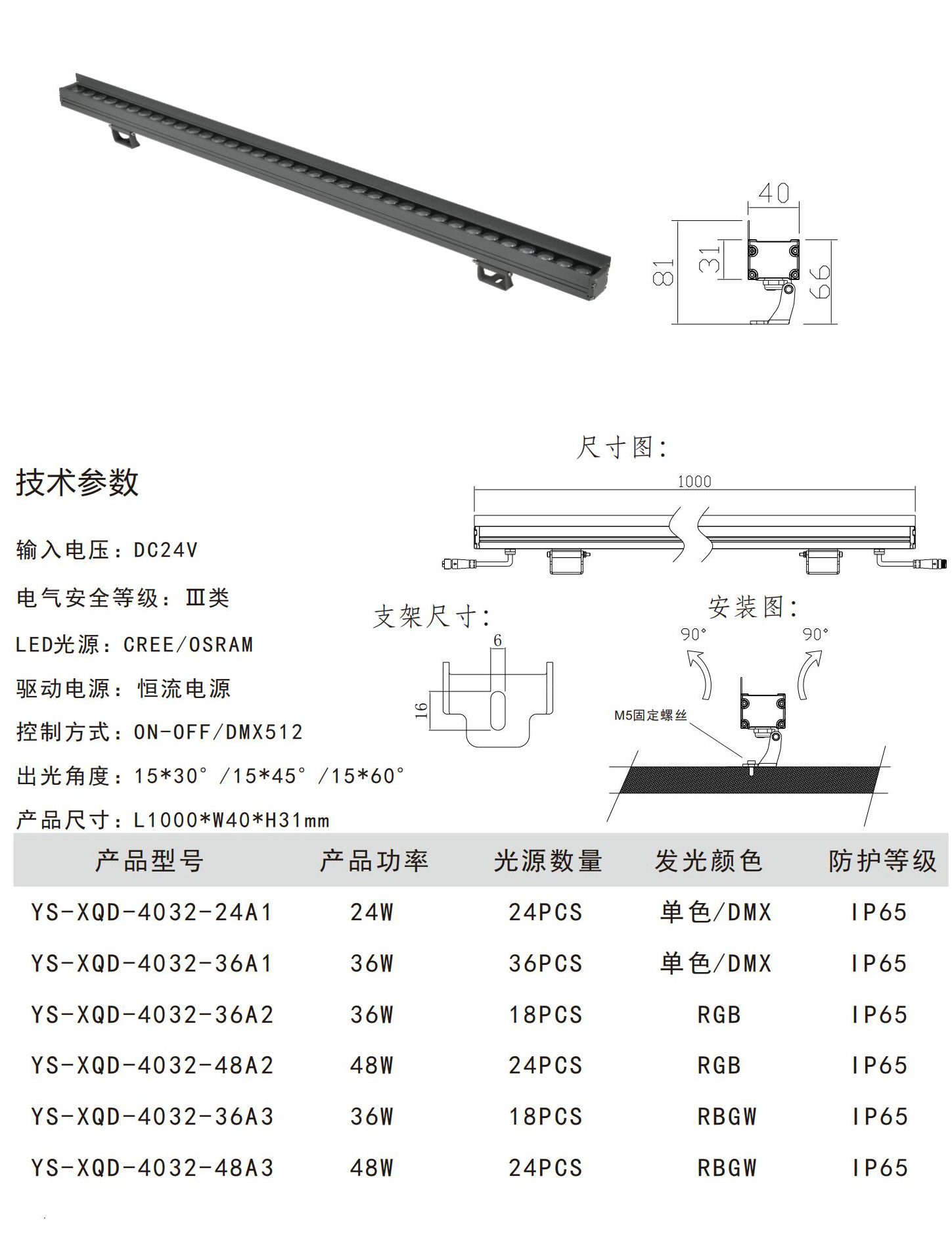 40

81

31

66

尺寸图:

1000

技术参数

输入电压：DC24V

电气安全等级：Ⅲ类

LED光源：CREE/OSRAM

驱动电源：恒流电源

控制方式：ON-OFF/DMX512

出光角度：15*30°/15*45°/15*60°

产品尺寸：L1000*W40*H31mm

支架尺寸:

6

16

安装图:

90°

90°

M5固定螺丝

| 产品型号 | 产品功率 | 光源数量 | 发光颜色 | 防护等级 |
|---|---|---|---|---|
| YS-XQD-4032-24A1 | 24W | 24PCS | 单色/DMX | IP65 |
| YS-XQD-4032-36A1 | 36W | 36PCS | 单色/DMX | IP65 |
| YS-XQD-4032-36A2 | 36W | 18PCS | RGB | IP65 |
| YS-XQD-4032-48A2 | 48W | 24PCS | RGB | IP65 |
| YS-XQD-4032-36A3 | 36W | 18PCS | RBGW | IP65 |
| YS-XQD-4032-48A3 | 48W | 24PCS | RBGW | IP65 |