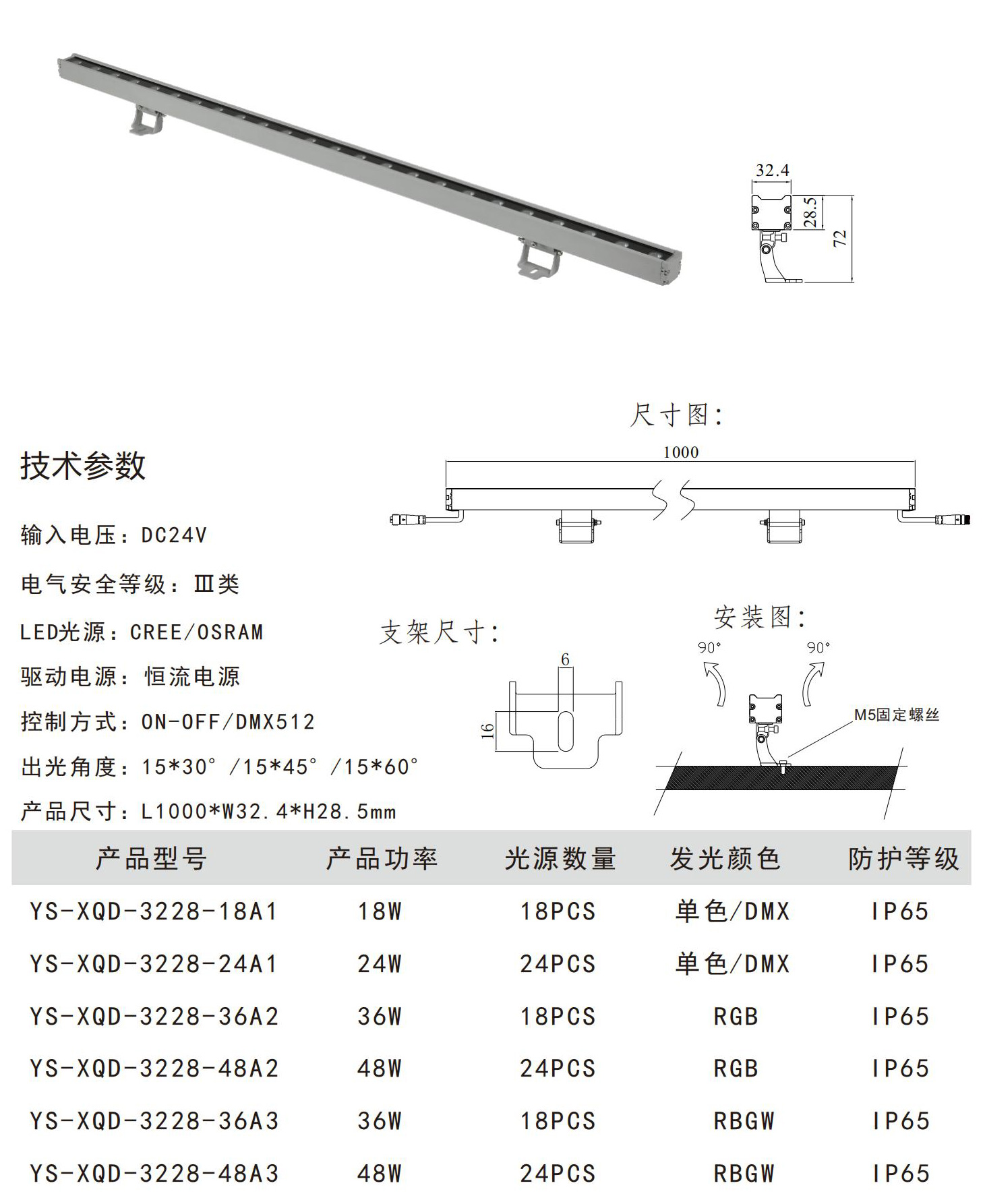 32.4

28.5

72

尺寸图:

1000

技术参数

输入电压：DC24V

电气安全等级：Ⅲ类

LED光源：CREE/OSRAM

驱动电源：恒流电源

控制方式：ON-OFF/DMX512

出光角度：15*30° /15*45° /15*60°

产品尺寸：L1000*W32.4*H28.5mm

支架尺寸:

6

16

安装图:

90°

90°

M5固定螺丝

| 产品型号 | 产品功率 | 光源数量 | 发光颜色 | 防护等级 |
|---|---|---|---|---|
| YS-XQD-3228-18A1 | 18W | 18PCS | 单色/DMX | IP65 |
| YS-XQD-3228-24A1 | 24W | 24PCS | 单色/DMX | IP65 |
| YS-XQD-3228-36A2 | 36W | 18PCS | RGB | IP65 |
| YS-XQD-3228-48A2 | 48W | 24PCS | RGB | IP65 |
| YS-XQD-3228-36A3 | 36W | 18PCS | RBGW | IP65 |
| YS-XQD-3228-48A3 | 48W | 24PCS | RBGW | IP65 |