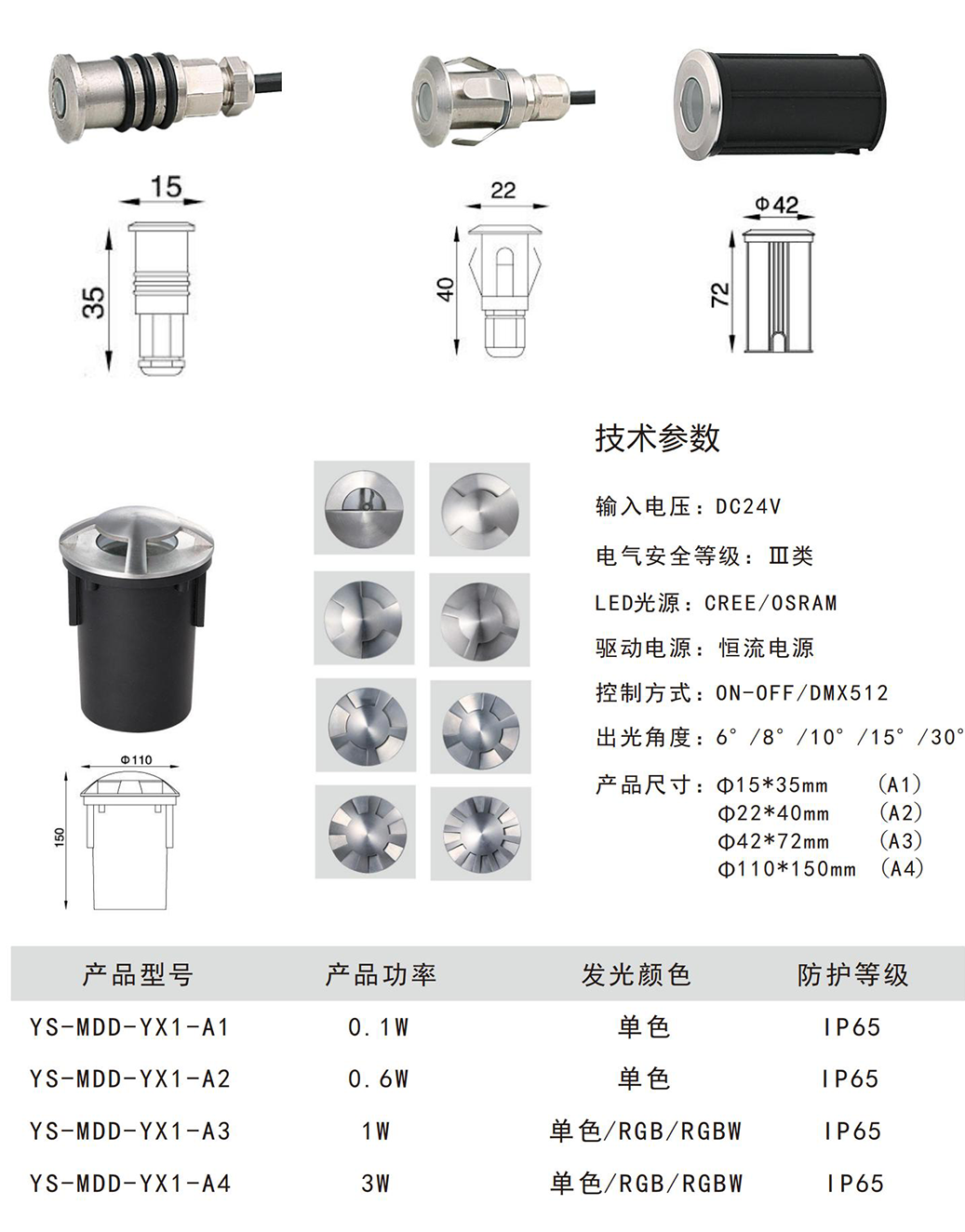 15

35

22

40

Φ42

72

技术参数

输入电压：DC24V

电气安全等级：Ⅲ类

LED光源：CREE/OSRAM

驱动电源：恒流电源

控制方式：ON-OFF/DMX512

出光角度：6°/8°/10°/15°/30°

产品尺寸：Φ15*35mm (A1)
Φ22*40mm (A2)
Φ42*72mm (A3)
Φ110*150mm (A4)

Φ110

150

| 产品型号 | 产品功率 | 发光颜色 | 防护等级 |
|---|---|---|---|
| YS-MDD-YX1-A1 | 0.1W | 单色 | IP65 |
| YS-MDD-YX1-A2 | 0.6W | 单色 | IP65 |
| YS-MDD-YX1-A3 | 1W | 单色/RGB/RGBW | IP65 |
| YS-MDD-YX1-A4 | 3W | 单色/RGB/RGBW | IP65 |